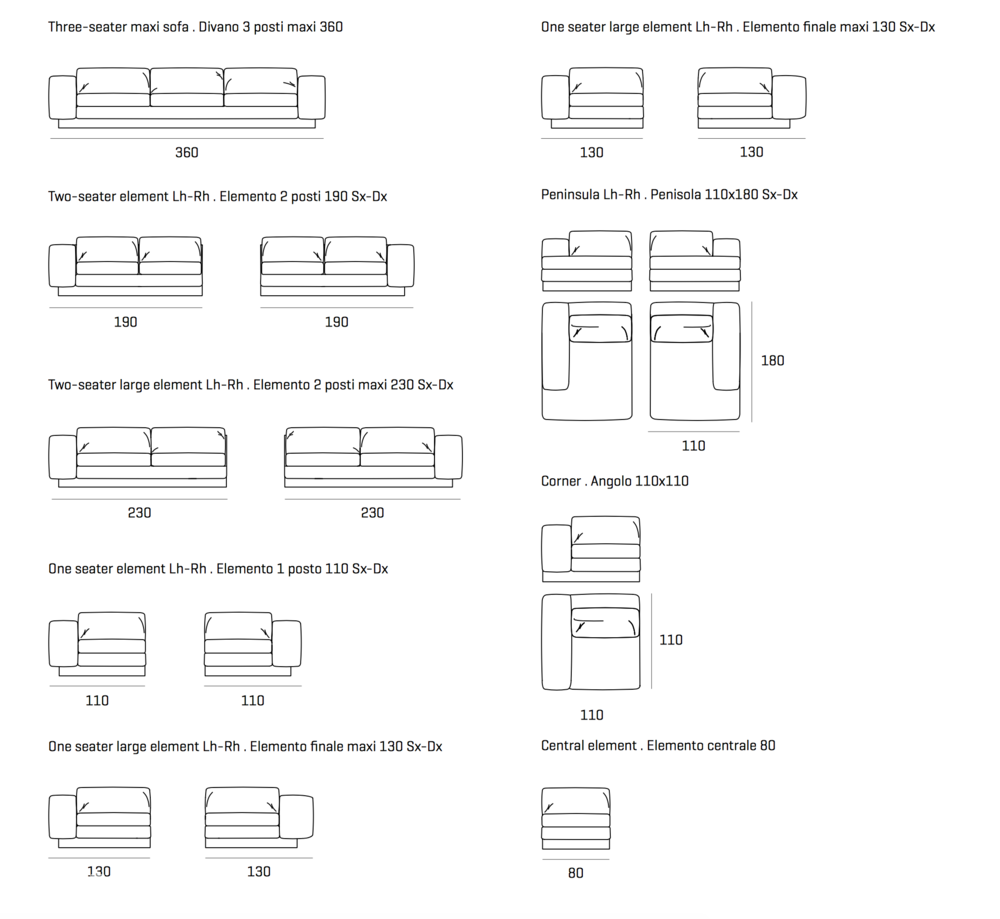 Three-seater maxi sofa . Divano 3 posti maxi 360

360

Two-seater element Lh-Rh . Elemento 2 posti 190 Sx-Dx

190

190

Two-seater large element Lh-Rh . Elemento 2 posti maxi 230 Sx-Dx

230

230

One seater element Lh-Rh . Elemento 1 posto 110 Sx-Dx

110

110

One seater large element Lh-Rh . Elemento finale maxi 130 Sx-Dx

130

130

One seater large element Lh-Rh . Elemento finale maxi 130 Sx-Dx

130

130

Peninsula Lh-Rh . Penisola 110x180 Sx-Dx

180

110

Corner . Angolo 110x110

110

110

Central element . Elemento centrale 80

80