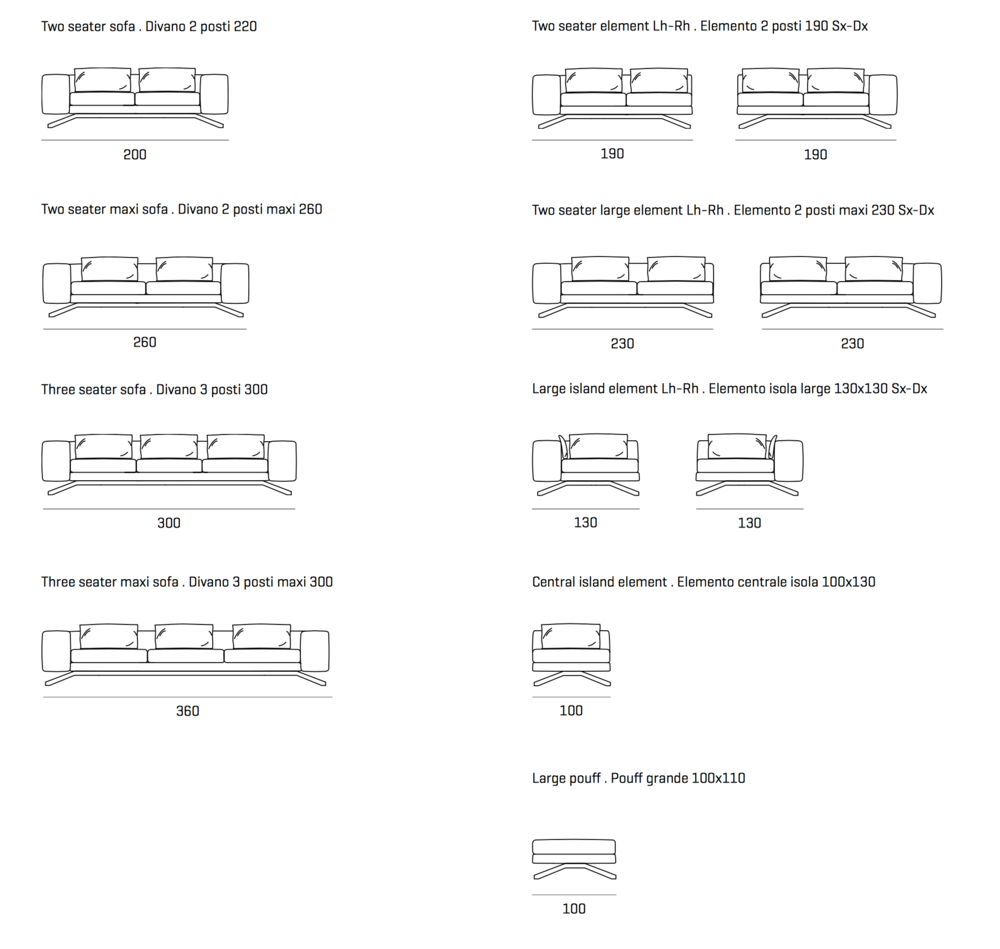 Two seater sofa . Divano 2 posti 220

200

Two seater maxi sofa . Divano 2 posti maxi 260

260

Three seater sofa . Divano 3 posti 300

300

Three seater maxi sofa . Divano 3 posti maxi 300

360

Two seater element Lh-Rh . Elemento 2 posti 190 Sx-Dx

190

190

Two seater large element Lh-Rh . Elemento 2 posti maxi 230 Sx-Dx

230

230

Large island element Lh-Rh . Elemento isola large 130x130 Sx-Dx

130

130

Central island element . Elemento centrale isola 100x130

100

Large pouff . Pouff grande 100x110

100