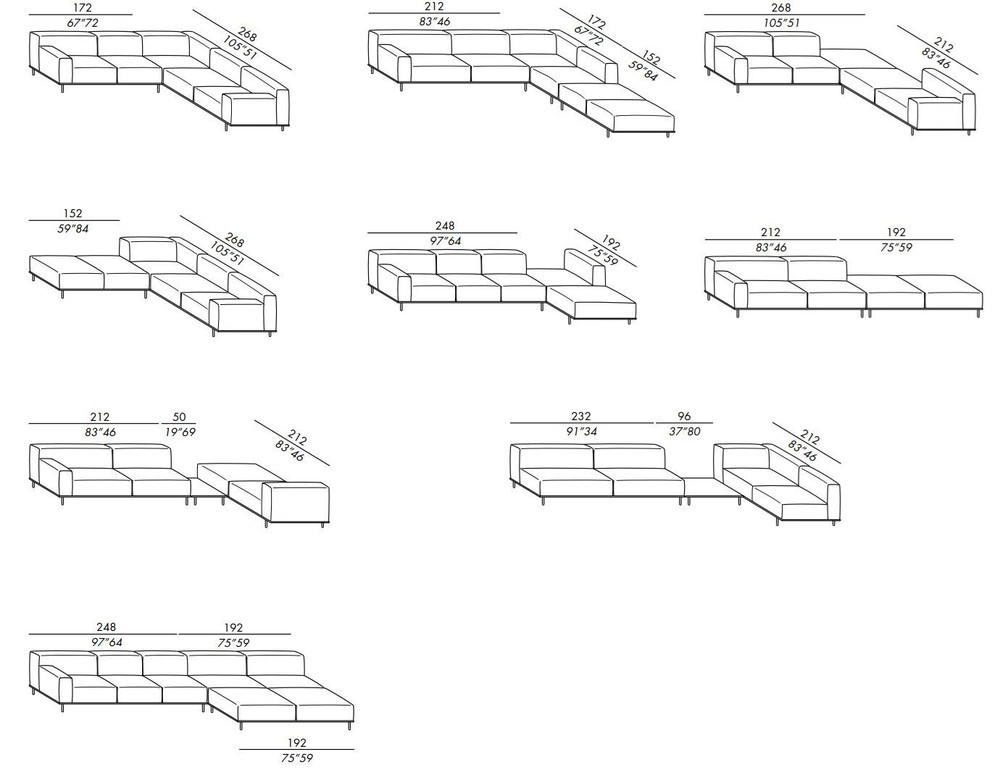 172
67"72

268
105"51

212
83"46

172
67"72

152
59"84

268
105"51

212
83"46

152
59"84

268
105"51

248
97"64

192
75"59

212
83"46

192
75"59

212
83"46

50
19"69

212
83"46

232
91"34

96
37"80

212
83"46

248
97"64

192
75"59

192
75"59